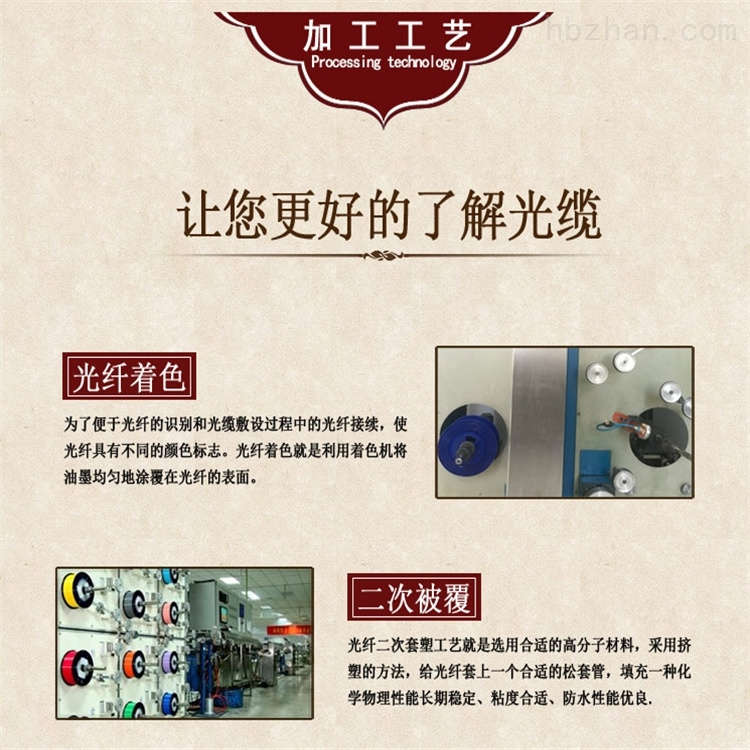 加工工艺
Processing technology

hbzhan.com

让您更好的了解光缆

光纤着色

为了便于光纤的识别和光缆敷设过程中的光纤接续，使光纤具有不同的颜色标志。光纤着色就是利用着色机将油墨均匀地涂覆在光纤的表面。

二次被覆

光纤二次套塑工艺就是选用合适的高分子材料，采用挤塑的方法，给光纤套上一个合适的松套管，填充一种化学物理性能长期稳定、粘度合适、防水性能优良.